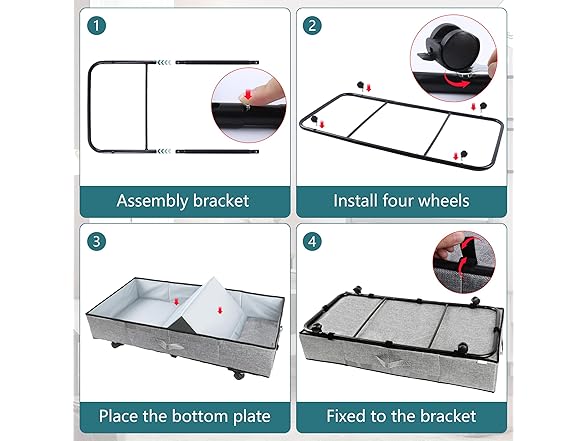 1

Assembly bracket

2

Install four wheels

3

Place the bottom plate

4

Fixed to the bracket