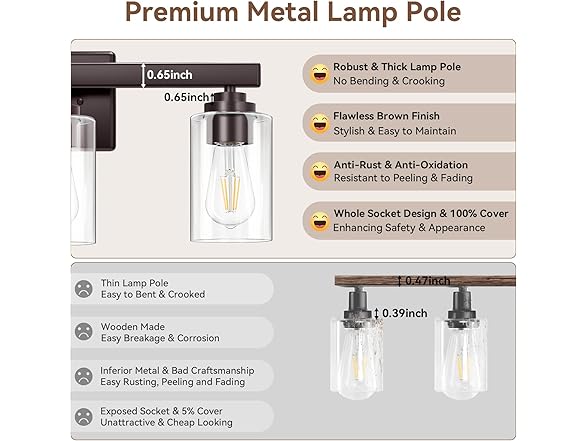 Premium Metal Lamp Pole

0.65inch

0.65inch

Robust & Thick Lamp Pole
No Bending & Crooking

Flawless Brown Finish
Stylish & Easy to Maintain

Anti-Rust & Anti-Oxidation
Resistant to Peeling & Fading

Whole Socket Design & 100% Cover
Enhancing Safety & Appearance

Thin Lamp Pole
Easy to Bent & Crooked

Wooden Made
Easy Breakage & Corrosion

Inferior Metal & Bad Craftsmanship
Easy Rusting, Peeling and Fading

Exposed Socket & 5% Cover
Unattractive & Cheap Looking

0.47inch

0.39inch