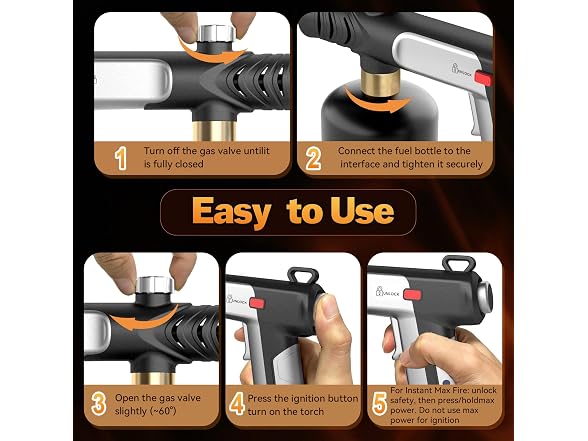 UNLOCK

1 Turn off the gas valve untilit is fully closed

2 Connect the fuel bottle to the interface and tighten it securely

Easy to Use

UNLOCK

UNLOCK

3 Open the gas valve slightly (~60°)

4 Press the ignition button turn on the torch

5 For Instant Max Fire: unlock safety, then press/holdmax power. Do not use max power for ignition