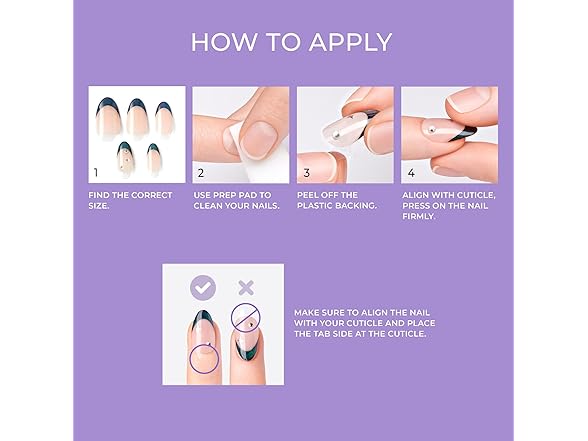 HOW TO APPLY

1

FIND THE CORRECT SIZE.

2

USE PREP PAD TO CLEAN YOUR NAILS.

3

PEEL OFF THE PLASTIC BACKING.

4

ALIGN WITH CUTICLE, PRESS ON THE NAIL FIRMLY.

MAKE SURE TO ALIGN THE NAIL WITH YOUR CUTICLE AND PLACE THE TAB SIDE AT THE CUTICLE.