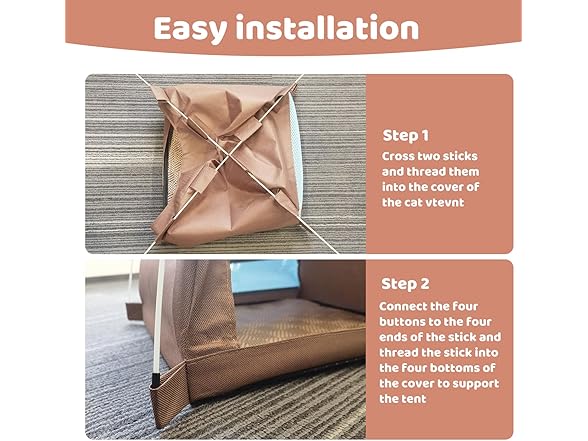 Easy installation

Step 1
Cross two sticks and thread them into the cover of the cat vtevnt

Step 2
Connect the four buttons to the four ends of the stick and thread the stick into the four bottoms of the cover to support the tent