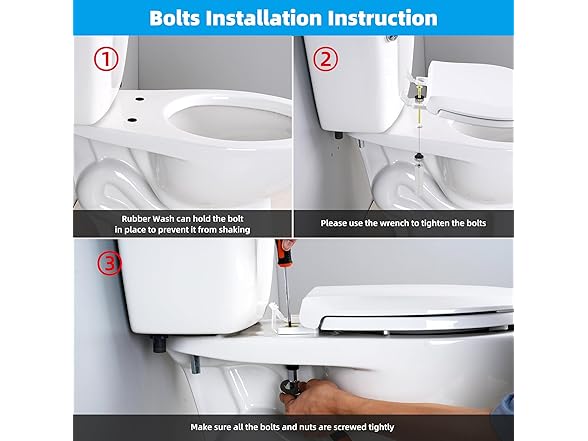 Bolts Installation Instruction

①

Rubber Wash can hold the bolt in place to prevent it from shaking

②

Please use the wrench to tighten the bolts

③

Make sure all the bolts and nuts are screwed tightly