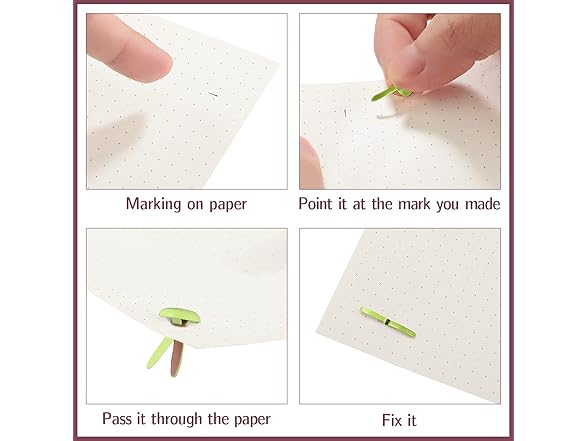 Marking on paper

Point it at the mark you made

Pass it through the paper

Fix it