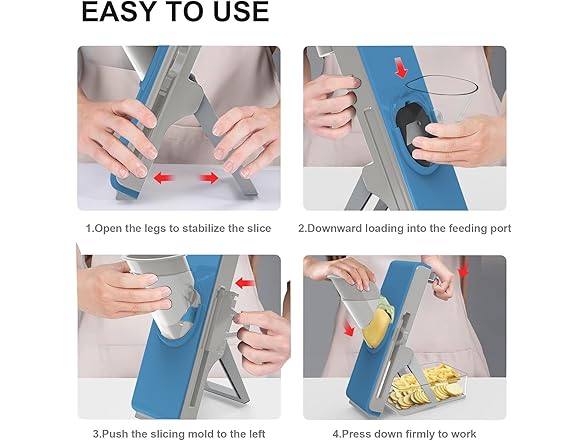 EASY TO USE

1.Open the legs to stabilize the slice

2.Downward loading into the feeding port

3.Push the slicing mold to the left

4.Press down firmly to work