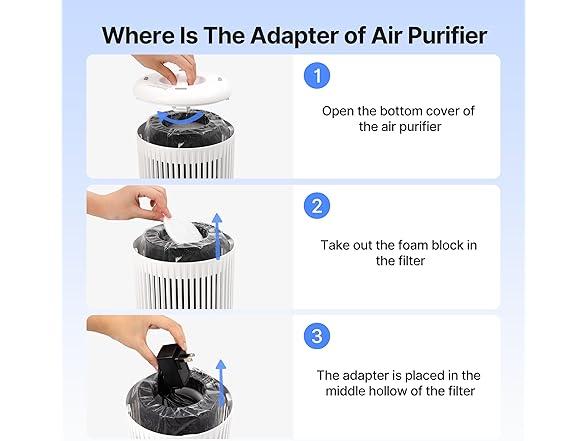 Where Is The Adapter of Air Purifier

1

Open the bottom cover of the air purifier

2

Take out the foam block in the filter

3

The adapter is placed in the middle hollow of the filter