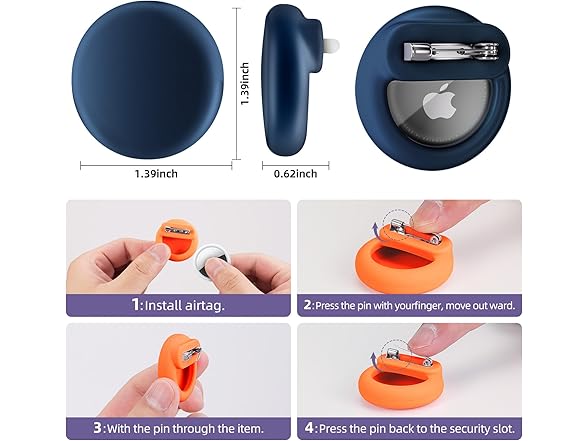 1.39inch

1.39inch

0.62inch

1:Install airtag.

2:Press the pin with yourfinger, move out ward.

3:With the pin through the item.

4:Press the pin back to the security slot.