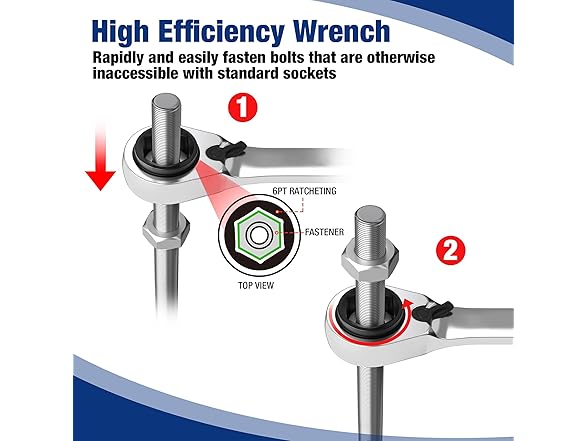 High Efficiency Wrench

Rapidly and easily fasten bolts that are otherwise inaccessible with standard sockets

1

6PT RATCHETING

FASTENER

TOP VIEW

2