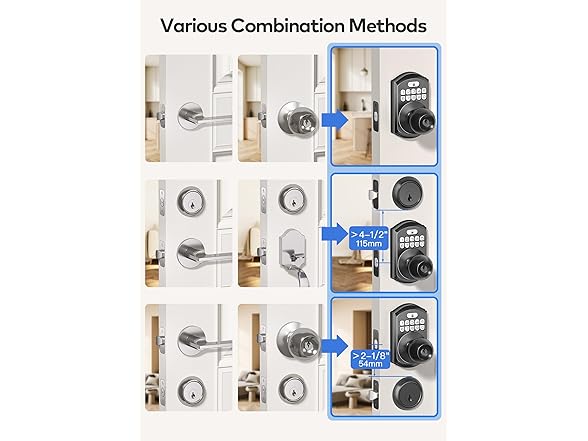 Various Combination Methods

> 4-1/2"
115mm

> 2-1/8"
54mm