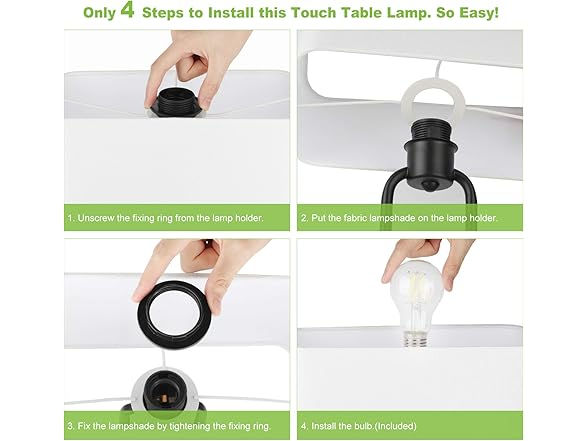 Only 4 Steps to Install this Touch Table Lamp. So Easy!

1. Unscrew the fixing ring from the lamp holder.

2. Put the fabric lampshade on the lamp holder.

3. Fix the lampshade by tightening the fixing ring.

4. Install the bulb.(Included)