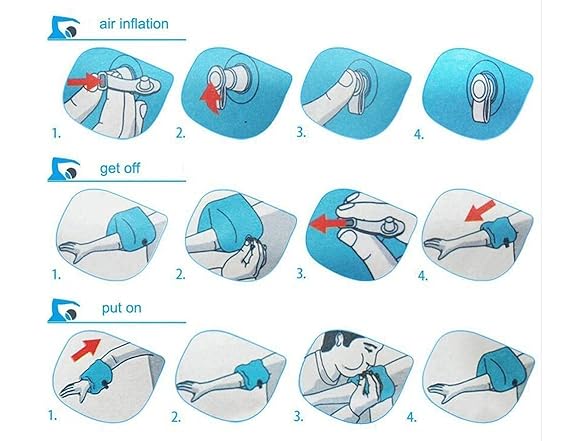 air inflation

1.
2.
3.
4.

get off

1.
2.
3.
4.

put on

1.
2.
3.
4.