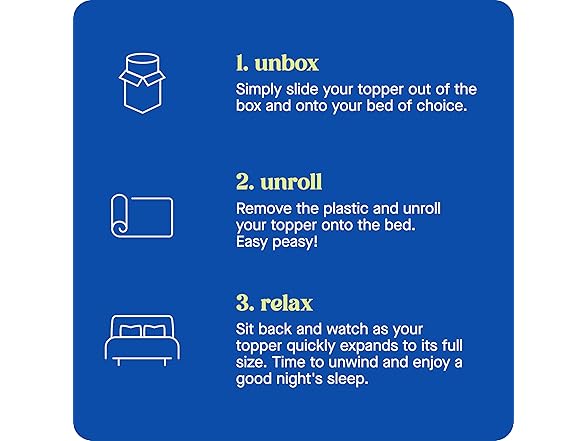 1. unbox

Simply slide your topper out of the box and onto your bed of choice.

2. unroll

Remove the plastic and unroll your topper onto the bed. Easy peasy!

3. relax

Sit back and watch as your topper quickly expands to its full size. Time to unwind and enjoy a good night's sleep.