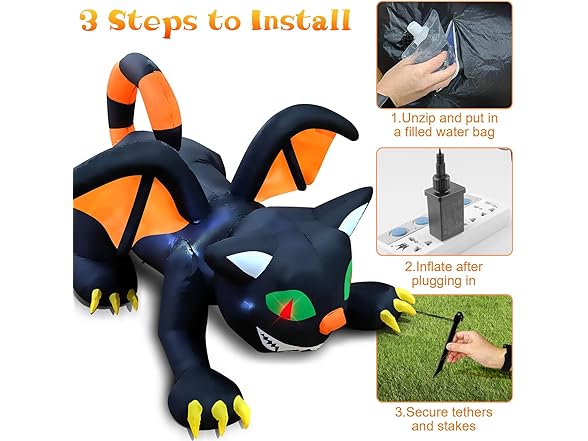 3 Steps to Install

1.Unzip and put in a filled water bag

2.Inflate after plugging in

3.Secure tethers and stakes