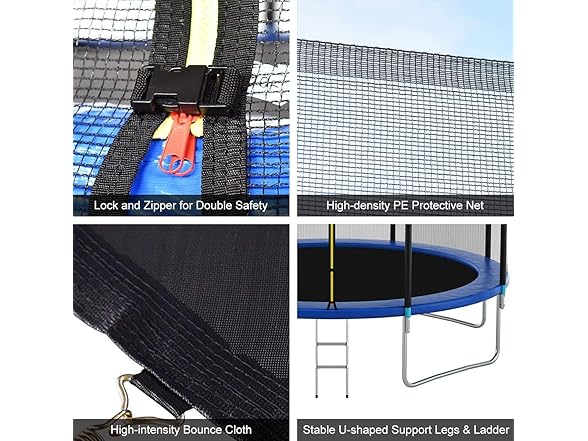 Lock and Zipper for Double Safety

High-density PE Protective Net

High-intensity Bounce Cloth

Stable U-shaped Support Legs & Ladder