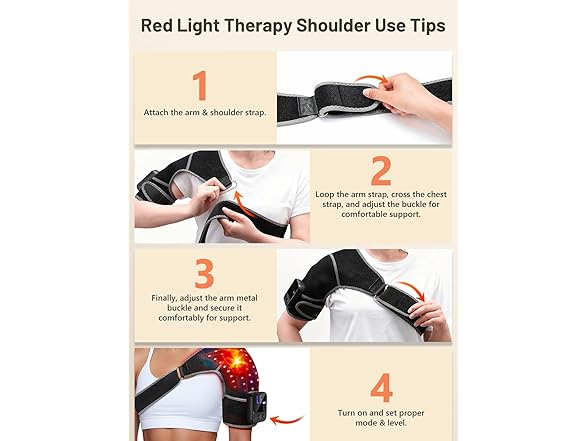 Red Light Therapy Shoulder Use Tips

1

Attach the arm & shoulder strap.

2

Loop the arm strap, cross the chest strap, and adjust the buckle for comfortable support.

3

Finally, adjust the arm metal buckle and secure it comfortably for support.

4

Turn on and set proper mode & level.