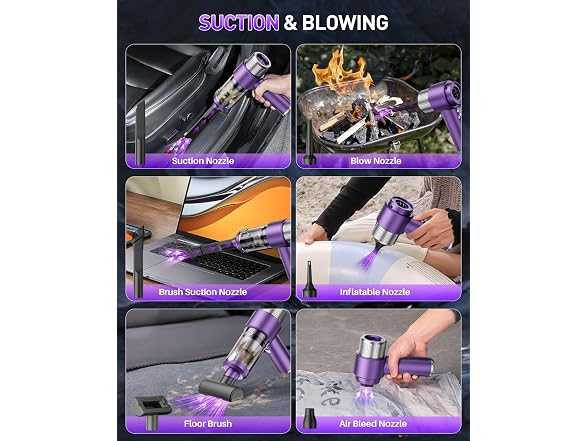 SUCTION & BLOWING

Suction Nozzle

Blow Nozzle

Brush Suction Nozzle

Inflatable Nozzle

Floor Brush

Air Bleed Nozzle