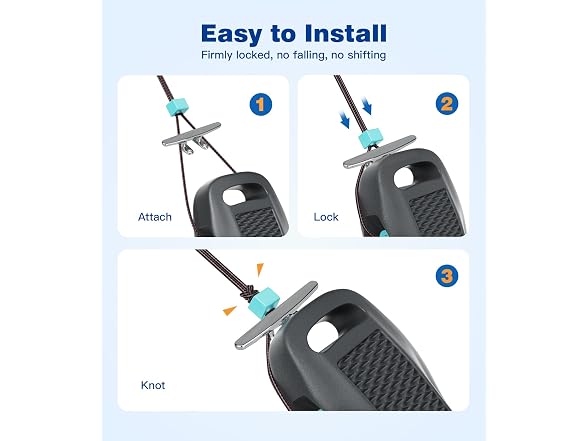 Easy to Install

Firmly locked, no falling, no shifting

1

Attach

2

Lock

3

Knot