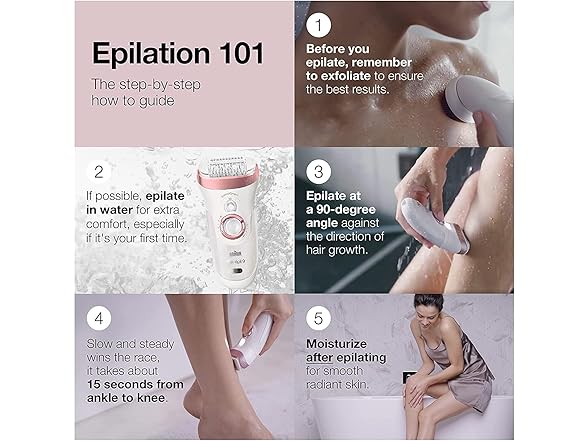 Epilation 101

The step-by-step how to guide

1

Before you epilate, remember to exfoliate to ensure the best results.

2

If possible, epilate in water for extra comfort, especially if it's your first time.

3

Epilate at a 90-degree angle against the direction of hair growth.

4

Slow and steady wins the race, it takes about 15 seconds from ankle to knee.

5

Moisturize after epilating for smooth radiant skin.