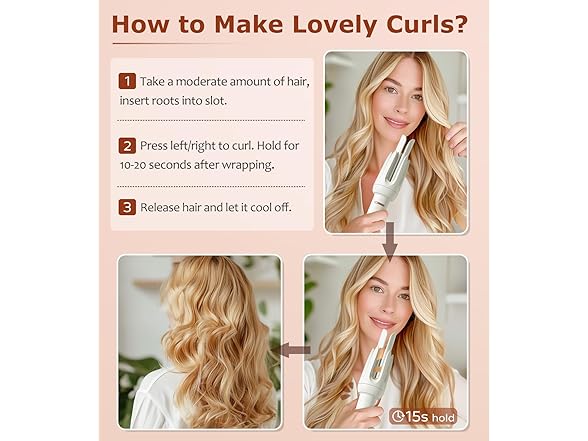 How to Make Lovely Curls?

1 Take a moderate amount of hair, insert roots into slot.

2 Press left/right to curl. Hold for 10-20 seconds after wrapping.

3 Release hair and let it cool off.

15s hold