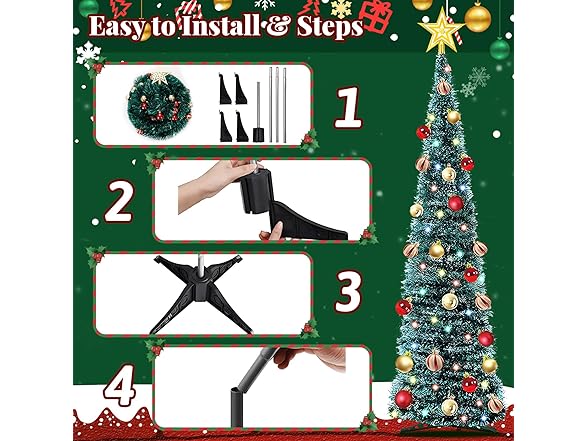 Easy to Install & Steps

1

2

3

4