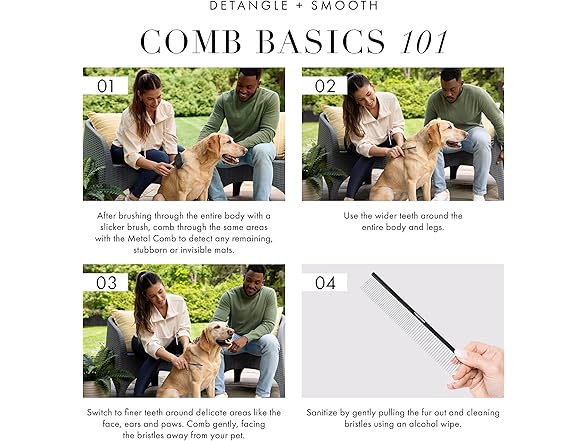 DETANGLE + SMOOTH

COMB BASICS 101

01

After brushing through the entire body with a slicker brush, comb through the same areas with the Metal Comb to detect any remaining, stubborn or invisible mats.

02

Use the wider teeth around the entire body and legs.

03

Switch to finer teeth around delicate areas like the face, ears and paws. Comb gently, facing the bristles away from your pet.

04

Sanitize by gently pulling the fur out and cleaning bristles using an alcohol wipe.