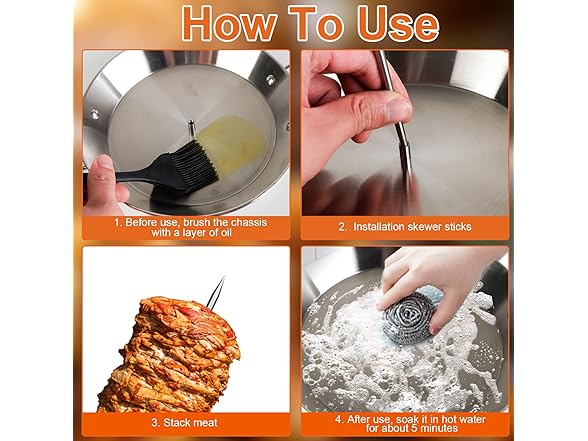 How To Use

1. Before use, brush the chassis with a layer of oil

2. Installation skewer sticks

3. Stack meat

4. After use, soak it in hot water for about 5 minutes