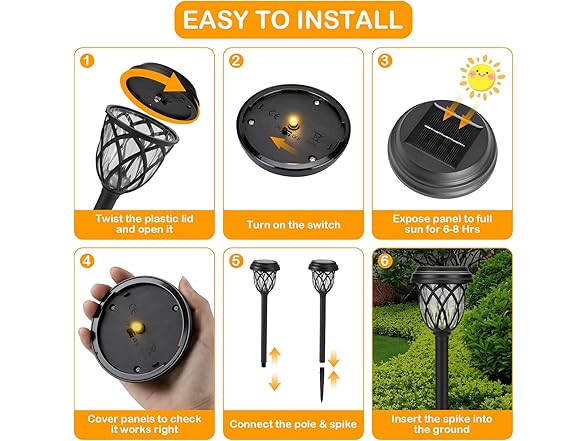 EASY TO INSTALL

1
Twist the plastic lid and open it

2
Turn on the switch

3
Expose panel to full sun for 6-8 Hrs

4
Cover panels to check it works right

5
Connect the pole & spike

6
Insert the spike into the ground