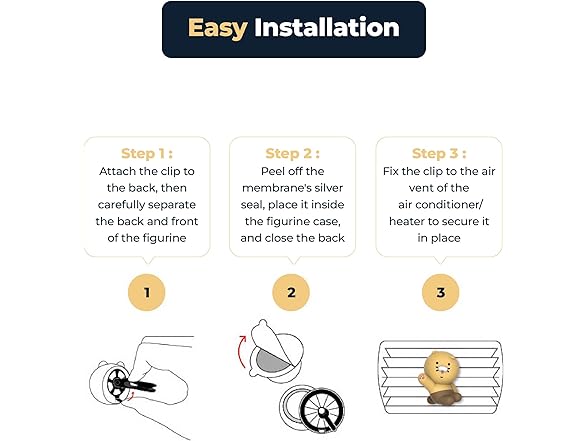 Easy Installation

Step 1 :
Attach the clip to the back, then carefully separate the back and front of the figurine

Step 2 :
Peel off the membrane's silver seal, place it inside the figurine case, and close the back

Step 3 :
Fix the clip to the air vent of the air conditioner/ heater to secure it in place

1

2

3