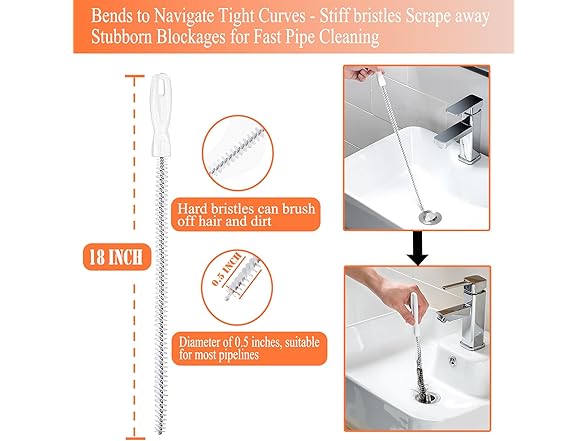 Bends to Navigate Tight Curves - Stiff bristles Scrape away Stubborn Blockages for Fast Pipe Cleaning

18 INCH

Hard bristles can brush off hair and dirt

0.5 INCH

Diameter of 0.5 inches, suitable for most pipelines