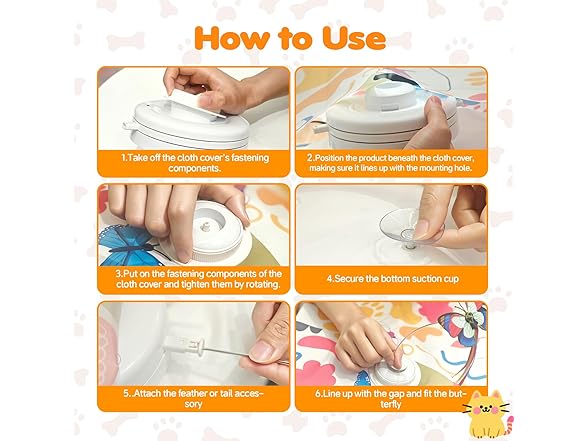 How to Use

1.Take off the cloth cover's fastening components.

2.Position the product beneath the cloth cover, making sure it lines up with the mounting hole.

3.Put on the fastening components of the cloth cover and tighten them by rotating.

4.Secure the bottom suction cup

5..Attach the feather or tail accessory

6.Line up with the gap and fit the butterfly