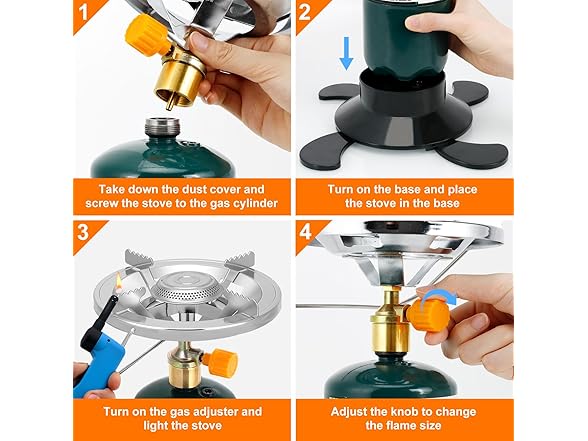 1

Take down the dust cover and screw the stove to the gas cylinder

2

Turn on the base and place the stove in the base

3

Turn on the gas adjuster and light the stove

4

Adjust the knob to change the flame size