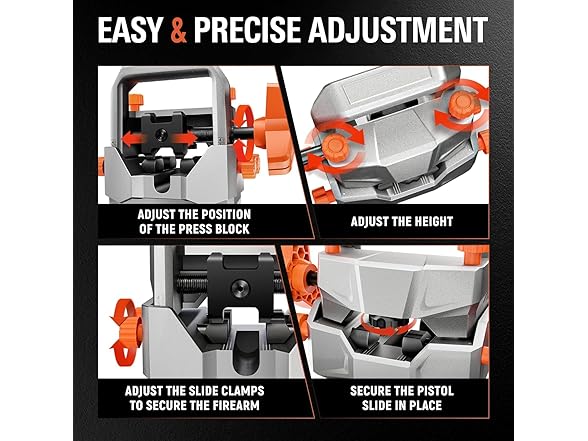 EASY & PRECISE ADJUSTMENT

ADJUST THE POSITION OF THE PRESS BLOCK

ADJUST THE HEIGHT

ADJUST THE SLIDE CLAMPS TO SECURE THE FIREARM

SECURE THE PISTOL SLIDE IN PLACE