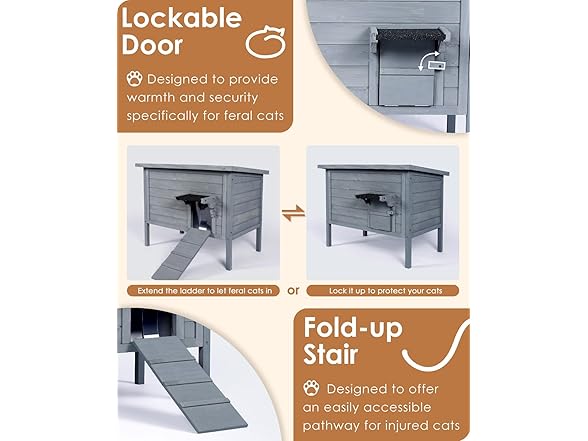 Lockable Door

Designed to provide warmth and security specifically for feral cats

Extend the ladder to let feral cats in

or

Lock it up to protect your cats

Fold-up Stair

Designed to offer an easily accessible pathway for injured cats