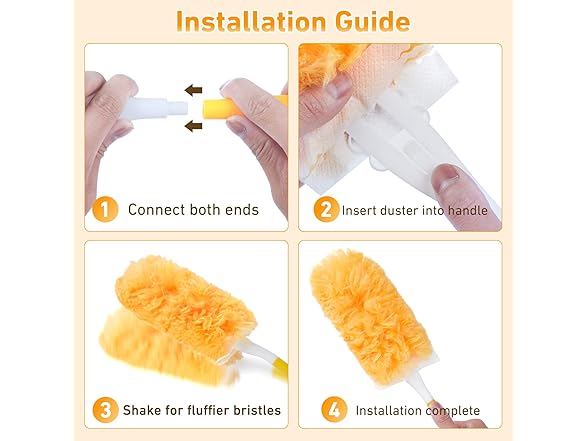 Installation Guide

1 Connect both ends

2 Insert duster into handle

3 Shake for fluffier bristles

4 Installation complete