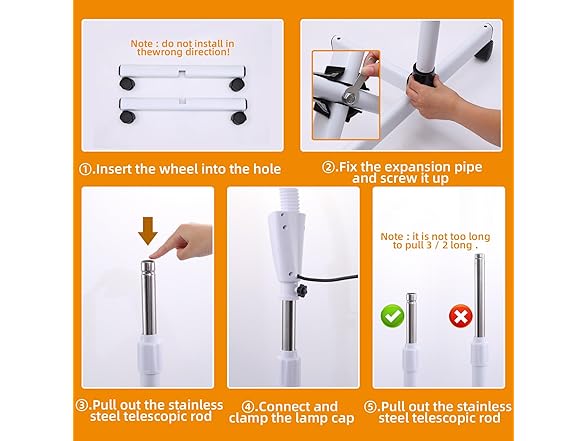 Note : do not install in thewrong direction!

①.Insert the wheel into the hole

②.Fix the expansion pipe and screw it up

③.Pull out the stainless steel telescopic rod

④.Connect and clamp the lamp cap

Note : it is not too long to pull 3 / 2 long .

⑤.Pull out the stainless steel telescopic rod