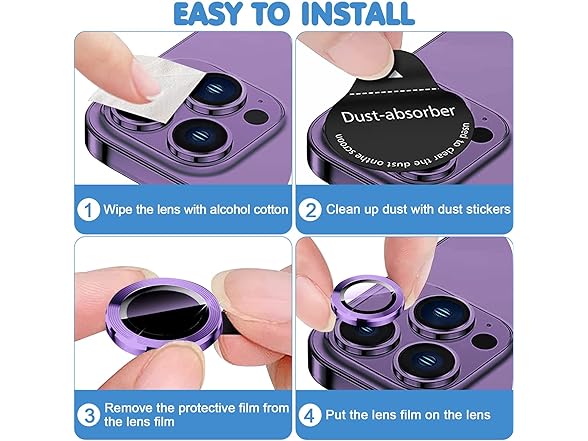 EASY TO INSTALL

Dust-absorber

used to clear the dust onthe screen

1 Wipe the lens with alcohol cotton

2 Clean up dust with dust stickers

3 Remove the protective film from the lens film

4 Put the lens film on the lens