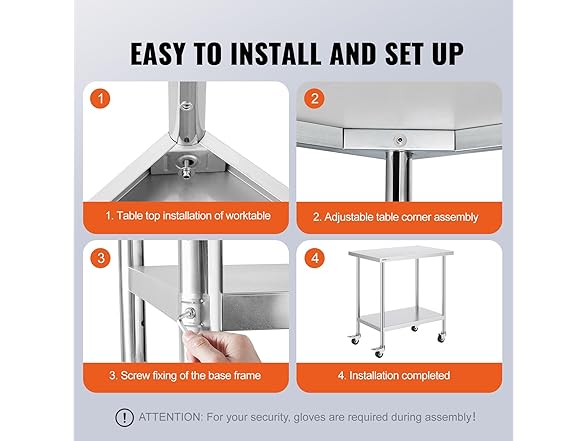 EASY TO INSTALL AND SET UP

1

1. Table top installation of worktable

2

2. Adjustable table corner assembly

3

3. Screw fixing of the base frame

4

4. Installation completed

! ATTENTION: For your security, gloves are required during assembly!