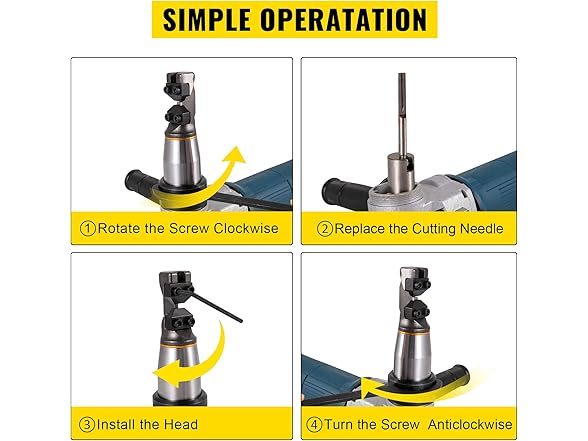 SIMPLE OPERATATION

①Rotate the Screw Clockwise

②Replace the Cutting Needle

③Install the Head

④Turn the Screw Anticlockwise