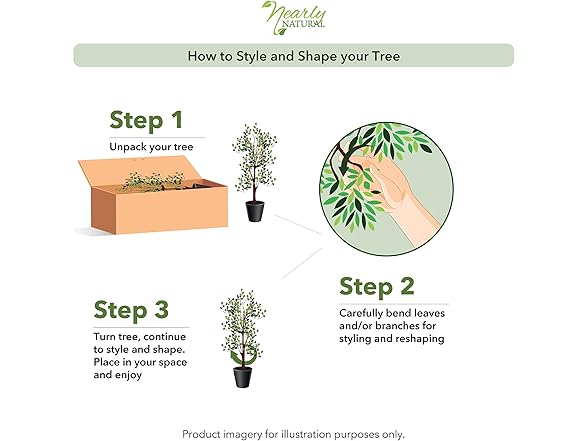 Nearly NATURAL

How to Style and Shape your Tree

Step 1
Unpack your tree

Step 2
Carefully bend leaves and/or branches for styling and reshaping

Step 3
Turn tree, continue to style and shape. Place in your space and enjoy

Product imagery for illustration purposes only.