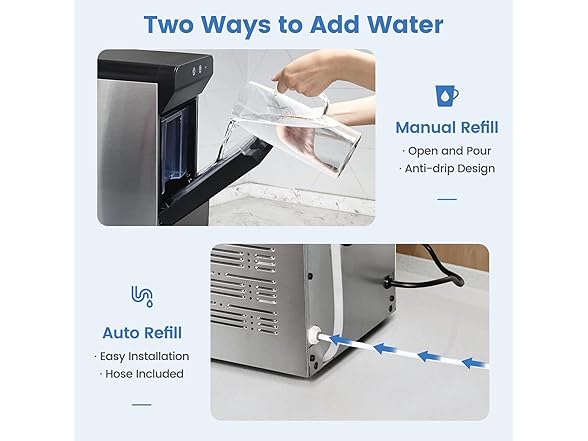 Two Ways to Add Water

Manual Refill
· Open and Pour
· Anti-drip Design

Auto Refill
· Easy Installation
· Hose Included