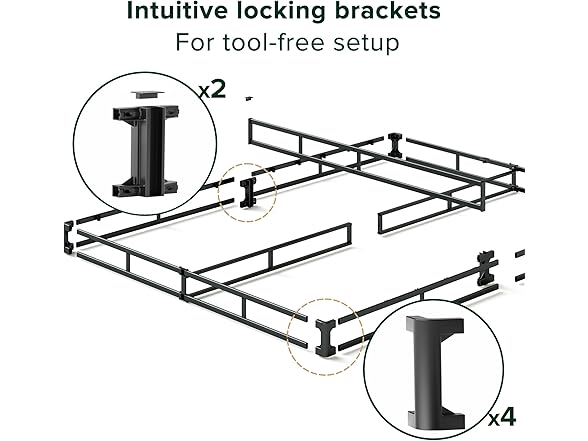 Intuitive locking brackets
For tool-free setup

x2

x4