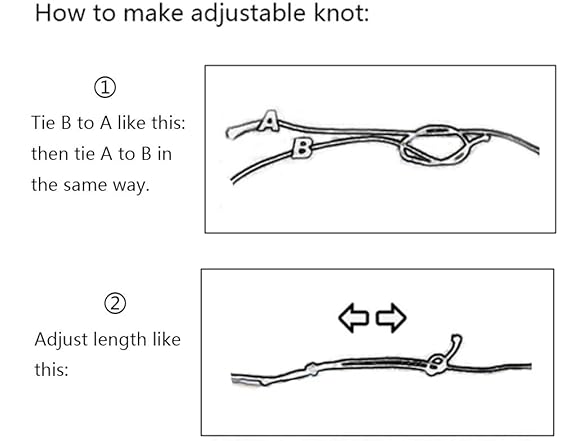 How to make adjustable knot:

①

Tie B to A like this: then tie A to B in the same way.

A

B

②

Adjust length like this: