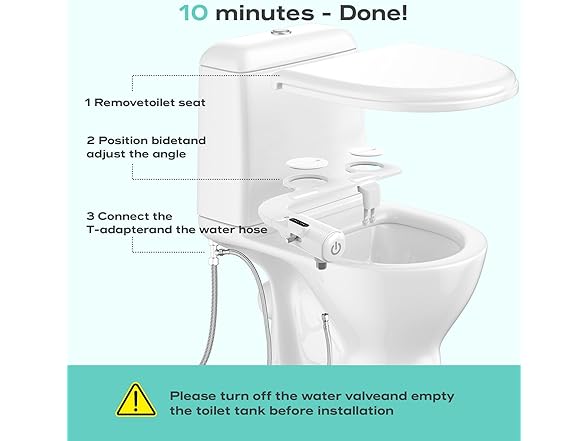 10 minutes - Done!

1 Removetoilet seat

2 Position bidetand adjust the angle

3 Connect the T-adapterand the water hose

Please turn off the water valveand empty the toilet tank before installation