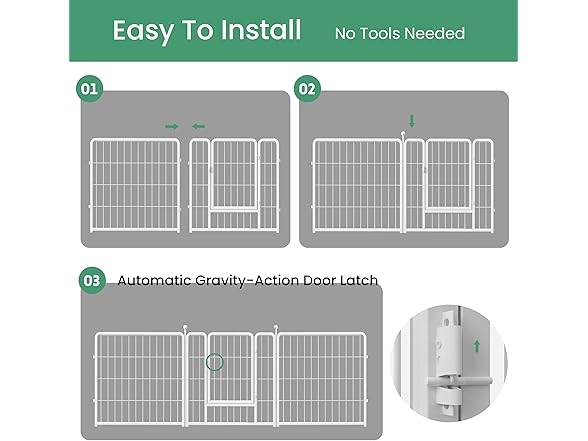 Easy To Install No Tools Needed

01

02

03 Automatic Gravity-Action Door Latch