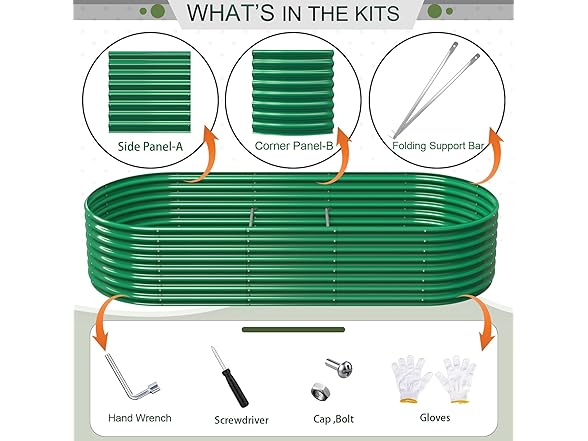 WHAT'S IN THE KITS

Side Panel-A

Corner Panel-B

Folding Support Bar

Hand Wrench

Screwdriver

Cap ,Bolt

Gloves