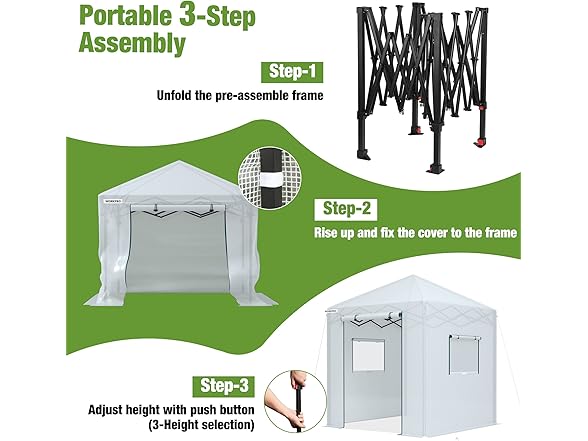 Portable 3-Step Assembly

Step-1

Unfold the pre-assemble frame

Step-2

Rise up and fix the cover to the frame

Step-3

Adjust height with push button (3-Height selection)