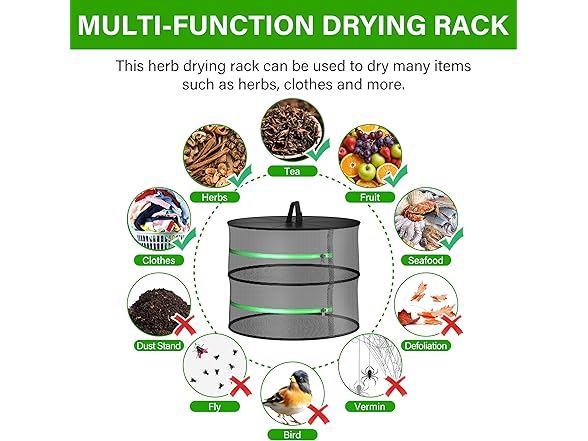 MULTI-FUNCTION DRYING RACK

This herb drying rack can be used to dry many items such as herbs, clothes and more.

Tea

Herbs

Fruit

Clothes

Seafood

Dust Stand

Defoliation

Fly

Vermin

Bird