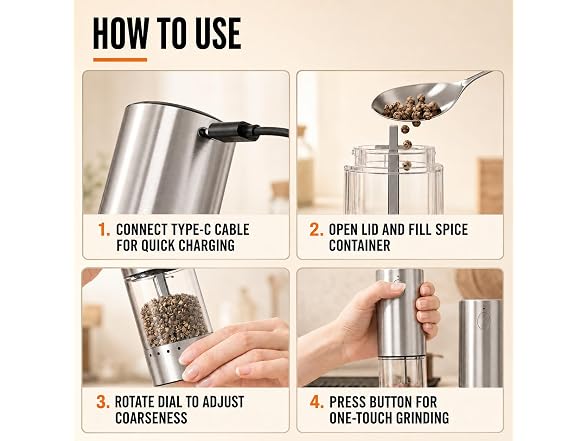 HOW TO USE

1. CONNECT TYPE-C CABLE FOR QUICK CHARGING

2. OPEN LID AND FILL SPICE CONTAINER

3. ROTATE DIAL TO ADJUST COARSENESS

4. PRESS BUTTON FOR ONE-TOUCH GRINDING