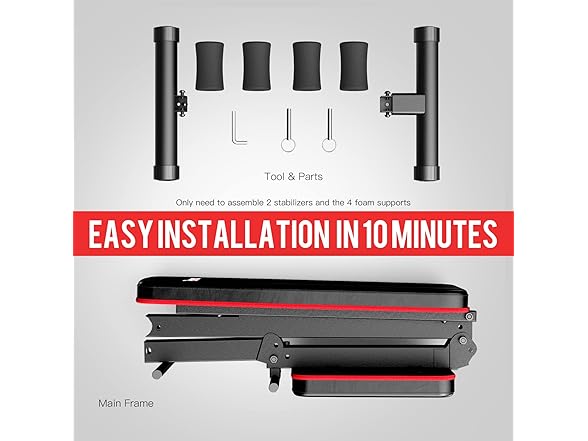 Tool & Parts

Only need to assemble 2 stabilizers and the 4 foam supports

EASY INSTALLATION IN 10 MINUTES

Main Frame