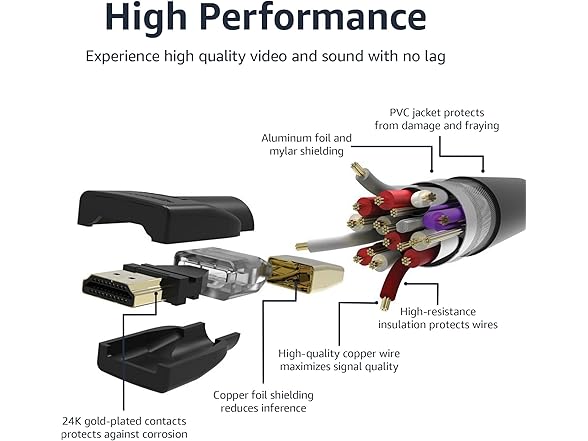 High Performance

Experience high quality video and sound with no lag

PVC jacket protects from damage and fraying

Aluminum foil and mylar shielding

High-resistance insulation protects wires

High-quality copper wire maximizes signal quality

Copper foil shielding reduces inference

24K gold-plated contacts protects against corrosion