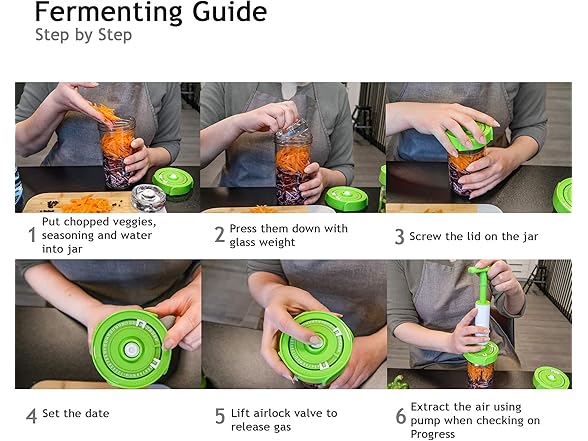 Fermenting Guide
Step by Step

1 Put chopped veggies, seasoning and water into jar

2 Press them down with glass weight

3 Screw the lid on the jar

4 Set the date

5 Lift airlock valve to release gas

6 Extract the air using pump when checking on Progress